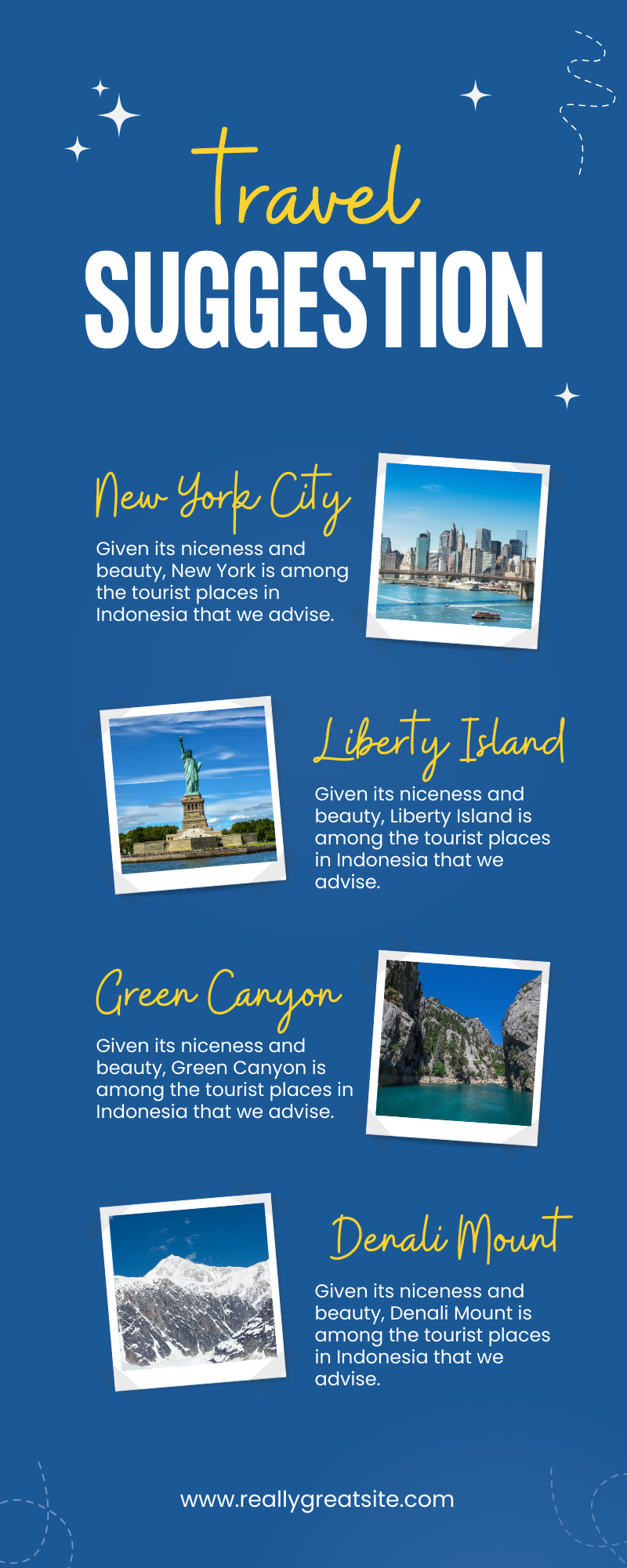 Travel
SUGGESTION

New York City

Given its niceness and beauty, New York is among the tourist places in Indonesia that we advise.

Liberty Island

Given its niceness and beauty, Liberty Island is among the tourist places in Indonesia that we advise.

Green Canyon

Given its niceness and beauty, Green Canyon is among the tourist places in Indonesia that we advise.

Denali Mount

Given its niceness and beauty, Denali Mount is among the tourist places in Indonesia that we advise.

www.reallygreatsite.com