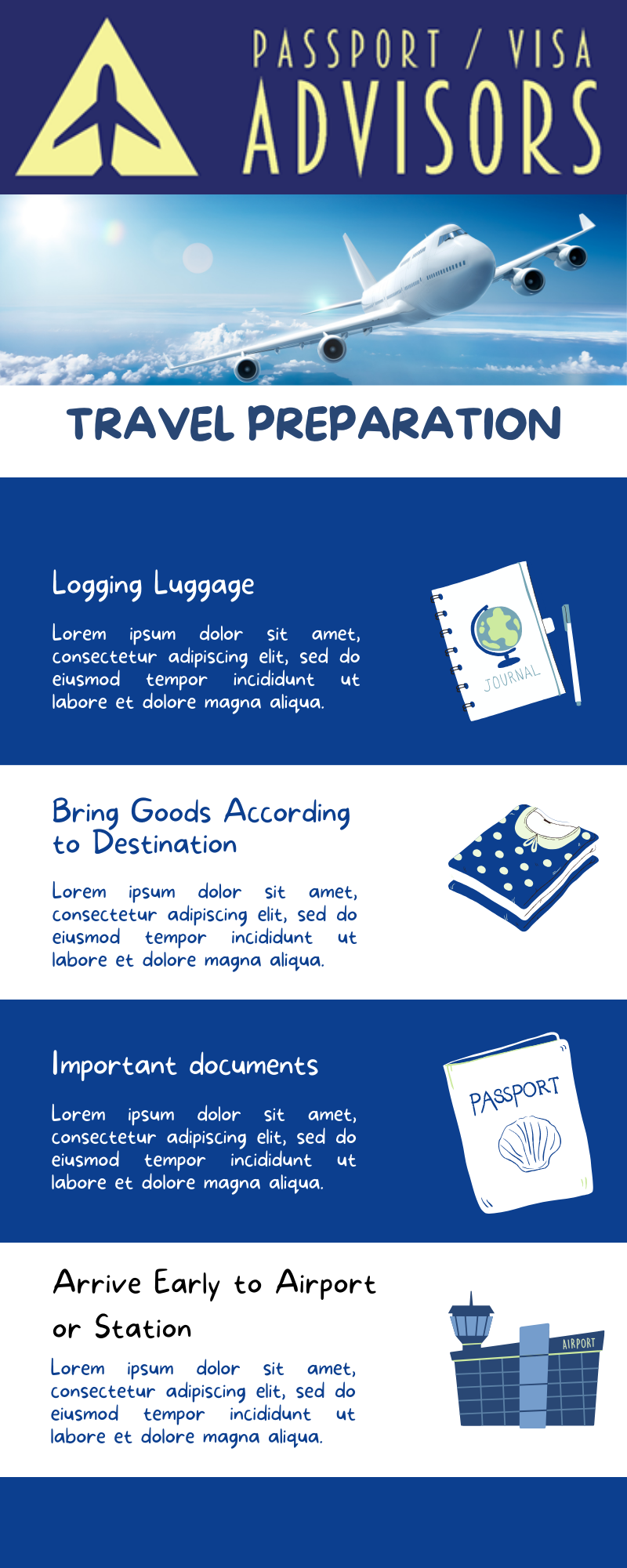 PASSPORT / VISA
ADVISORS

TRAVEL PREPARATION

Logging Luggage

Lorem ipsum dolor sit amet, consectetur adipiscing elit, sed do eiusmod tempor incididunt ut labore et dolore magna aliqua.

JOURNAL

Bring Goods According to Destination

Lorem ipsum dolor sit amet, consectetur adipiscing elit, sed do eiusmod tempor incididunt ut labore et dolore magna aliqua.

Important documents

Lorem ipsum dolor sit amet, consectetur adipiscing elit, sed do eiusmod tempor incididunt ut labore et dolore magna aliqua.

PASSPORT

Arrive Early to Airport or Station

Lorem ipsum dolor sit amet, consectetur adipiscing elit, sed do eiusmod tempor incididunt ut labore et dolore magna aliqua.

AIRPORT