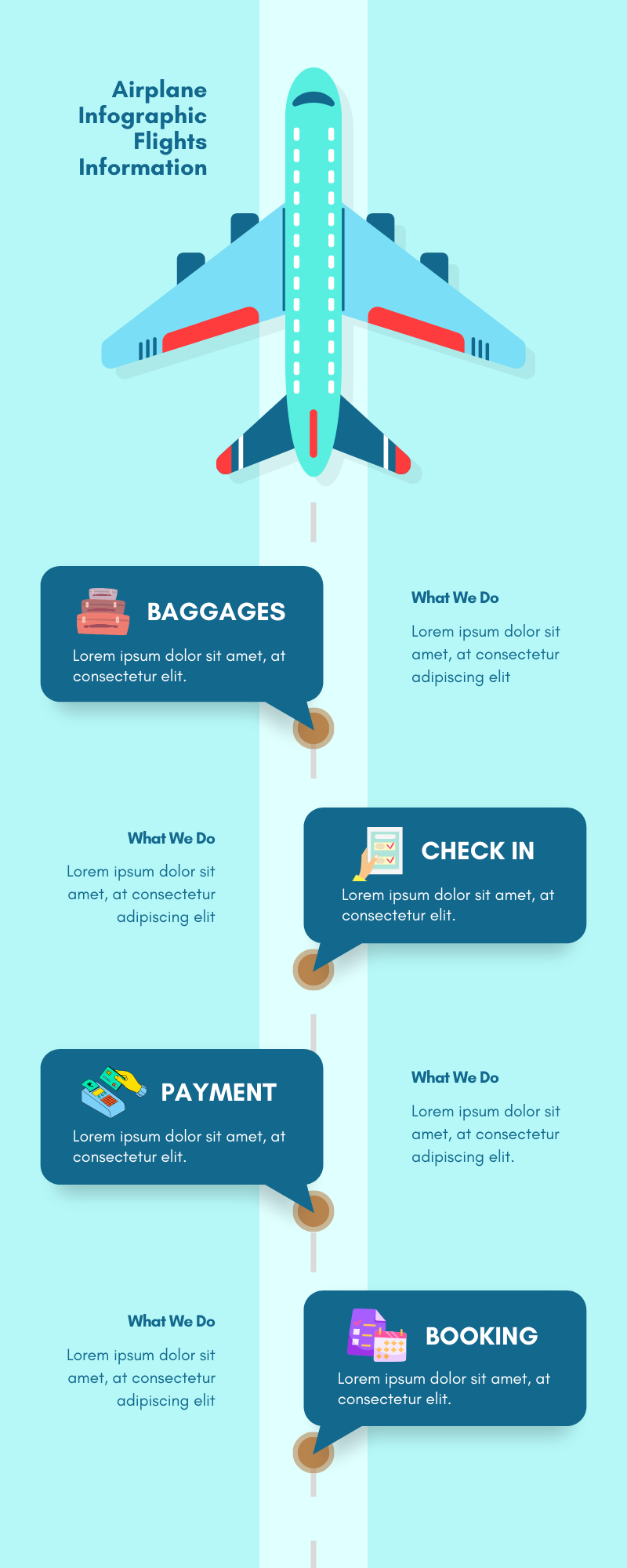 Airplane Infographic Flights Information

BAGGAGES

Lorem ipsum dolor sit amet, at consectetur elit.

What We Do

Lorem ipsum dolor sit amet, at consectetur adipiscing elit

What We Do

Lorem ipsum dolor sit amet, at consectetur adipiscing elit

CHECK IN

Lorem ipsum dolor sit amet, at consectetur elit.

PAYMENT

Lorem ipsum dolor sit amet, at consectetur elit.

What We Do

Lorem ipsum dolor sit amet, at consectetur adipiscing elit.

What We Do

Lorem ipsum dolor sit amet, at consectetur adipiscing elit

BOOKING

Lorem ipsum dolor sit amet, at consectetur elit.