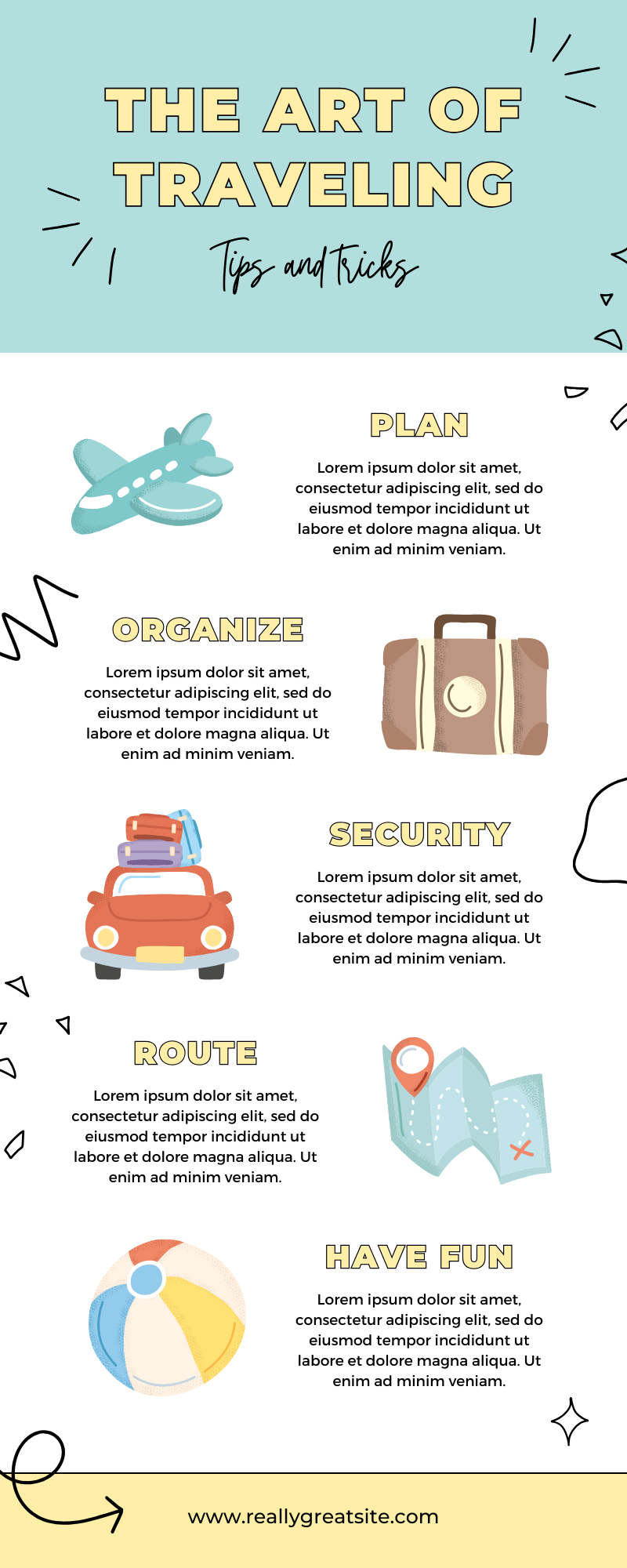 THE ART OF TRAVELING

Tips and tricks

PLAN

Lorem ipsum dolor sit amet, consectetur adipiscing elit, sed do eiusmod tempor incididunt ut labore et dolore magna aliqua. Ut enim ad minim veniam.

ORGANIZE

Lorem ipsum dolor sit amet, consectetur adipiscing elit, sed do eiusmod tempor incididunt ut labore et dolore magna aliqua. Ut enim ad minim veniam.

SECURITY

Lorem ipsum dolor sit amet, consectetur adipiscing elit, sed do eiusmod tempor incididunt ut labore et dolore magna aliqua. Ut enim ad minim veniam.

ROUTE

Lorem ipsum dolor sit amet, consectetur adipiscing elit, sed do eiusmod tempor incididunt ut labore et dolore magna aliqua. Ut enim ad minim veniam.

HAVE FUN

Lorem ipsum dolor sit amet, consectetur adipiscing elit, sed do eiusmod tempor incididunt ut labore et dolore magna aliqua. Ut enim ad minim veniam.

www.reallygreatsite.com